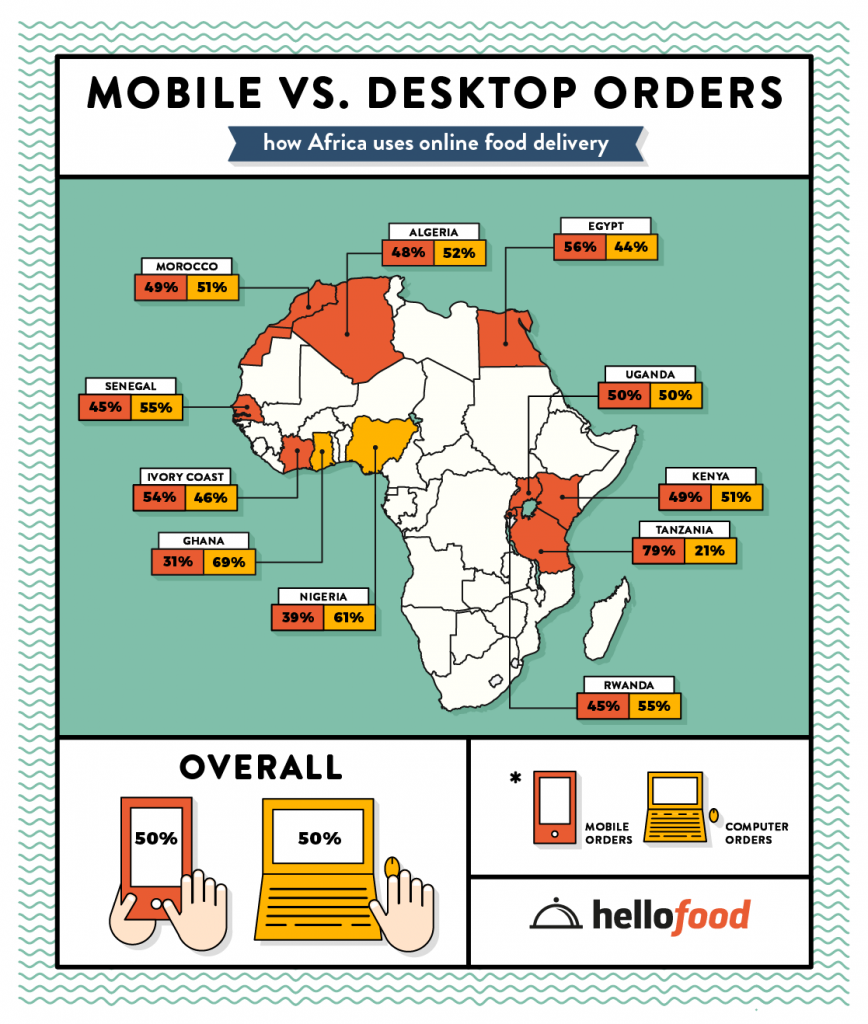 MOBILE VS. DESKTOP ORDERS

how Africa uses online food delivery

ALGERIA
48% 52%

EGYPT
56% 44%

MOROCCO
49% 51%

SENEGAL
45% 55%

UGANDA
50% 50%

IVORY COAST
54% 46%

KENYA
49% 51%

GHANA
31% 69%

TANZANIA
79% 21%

NIGERIA
39% 61%

RWANDA
45% 55%

OVERALL

50%

50%

*

MOBILE ORDERS

COMPUTER ORDERS

hellofood